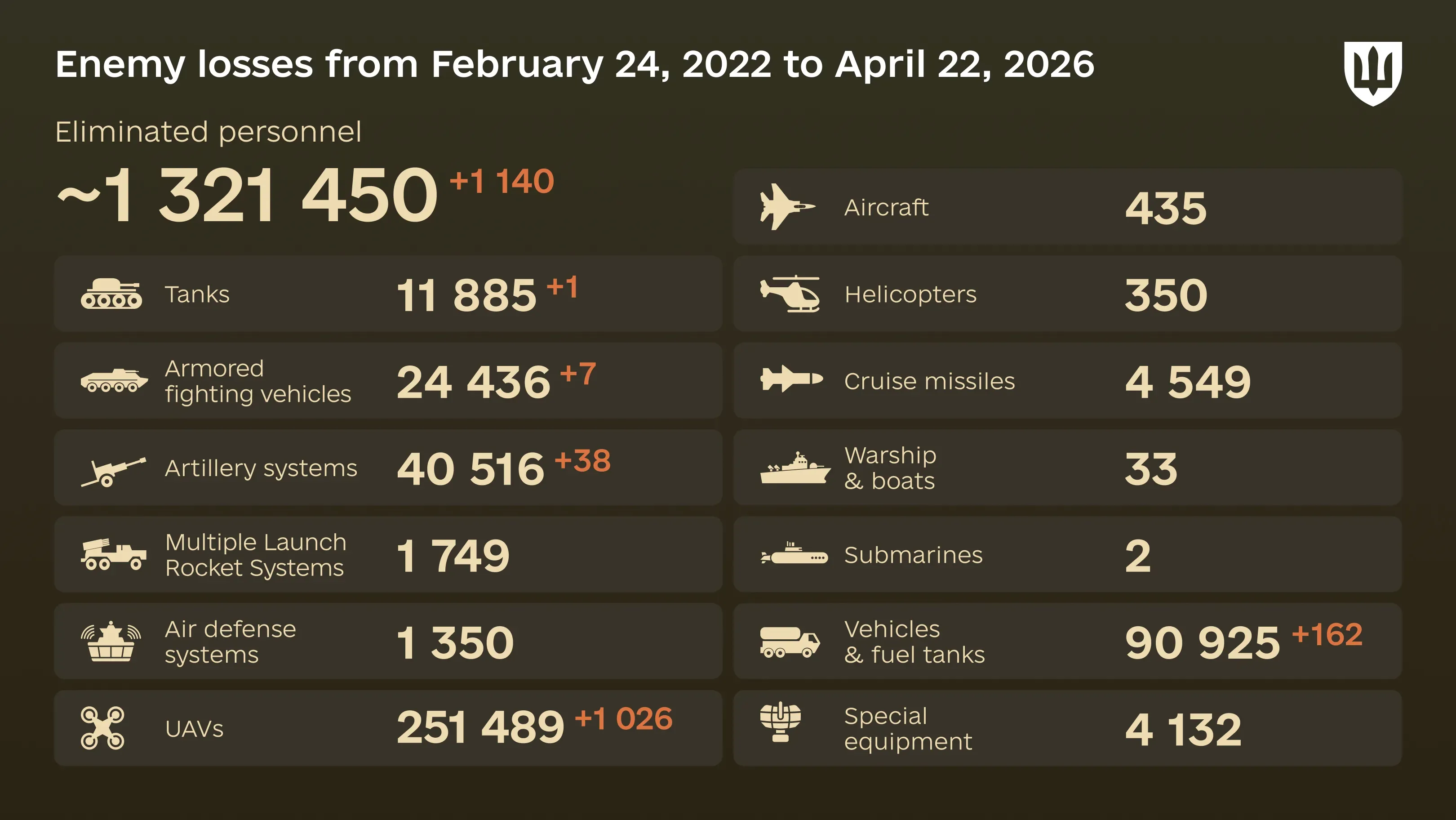 Enemy losses from February 24, 2022 to April 22, 2026

Eliminated personnel

~1 321 450 +1 140

Tanks 11 885 +1

Armored fighting vehicles 24 436 +7

Artillery systems 40 516 +38

Multiple Launch Rocket Systems 1 749

Air defense systems 1 350

UAVs 251 489 +1 026

Aircraft 435

Helicopters 350

Cruise missiles 4 549

Warship & boats 33

Submarines 2

Vehicles & fuel tanks 90 925 +162

Special equipment 4 132