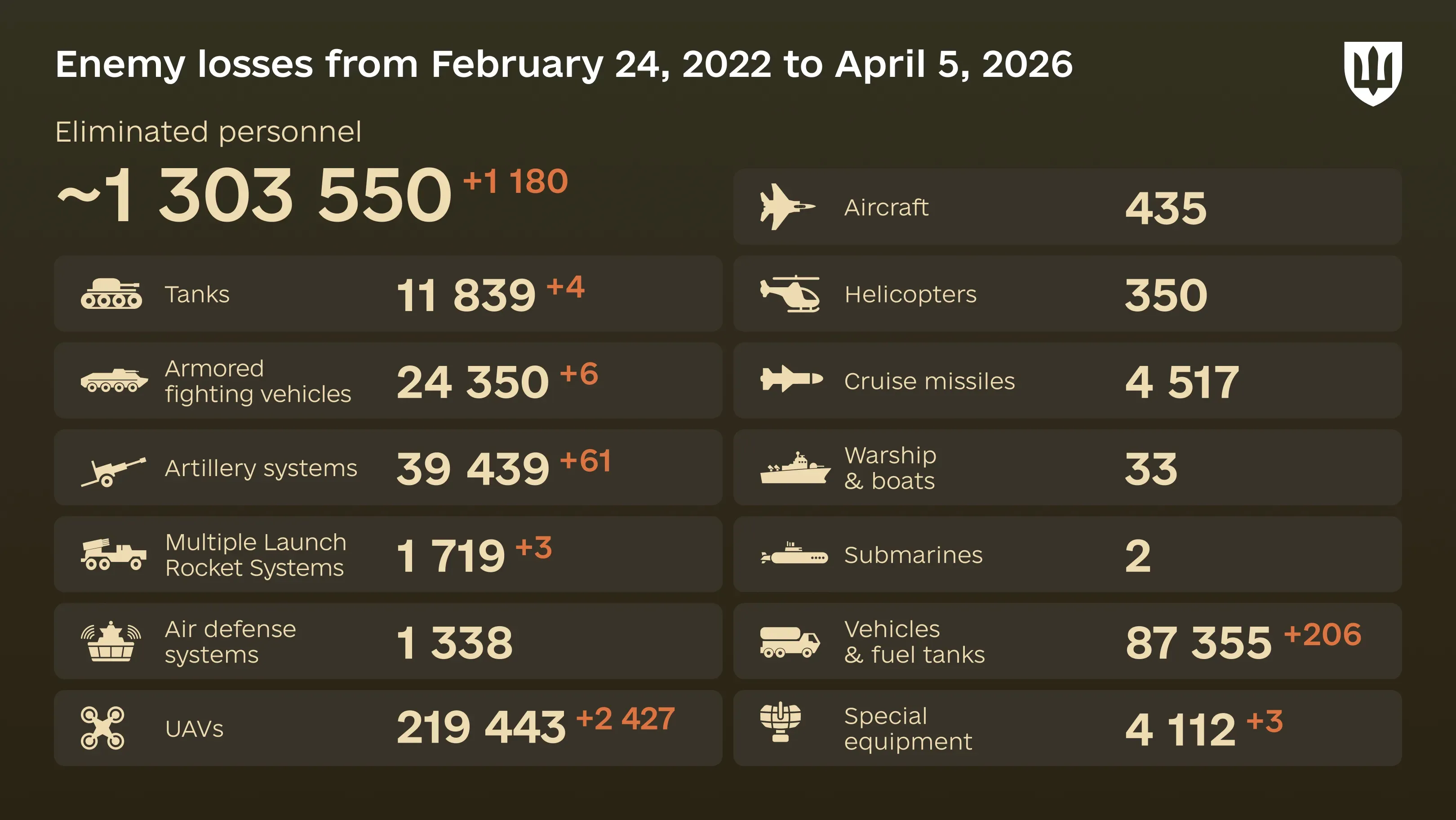 Enemy losses from February 24, 2022 to April 5, 2026

Eliminated personnel

~1 303 550 +1 180

Tanks 11 839 +4

Armored fighting vehicles 24 350 +6

Artillery systems 39 439 +61

Multiple Launch Rocket Systems 1 719 +3

Air defense systems 1 338

UAVs 219 443 +2 427

Aircraft 435

Helicopters 350

Cruise missiles 4 517

Warship & boats 33

Submarines 2

Vehicles & fuel tanks 87 355 +206

Special equipment 4 112 +3