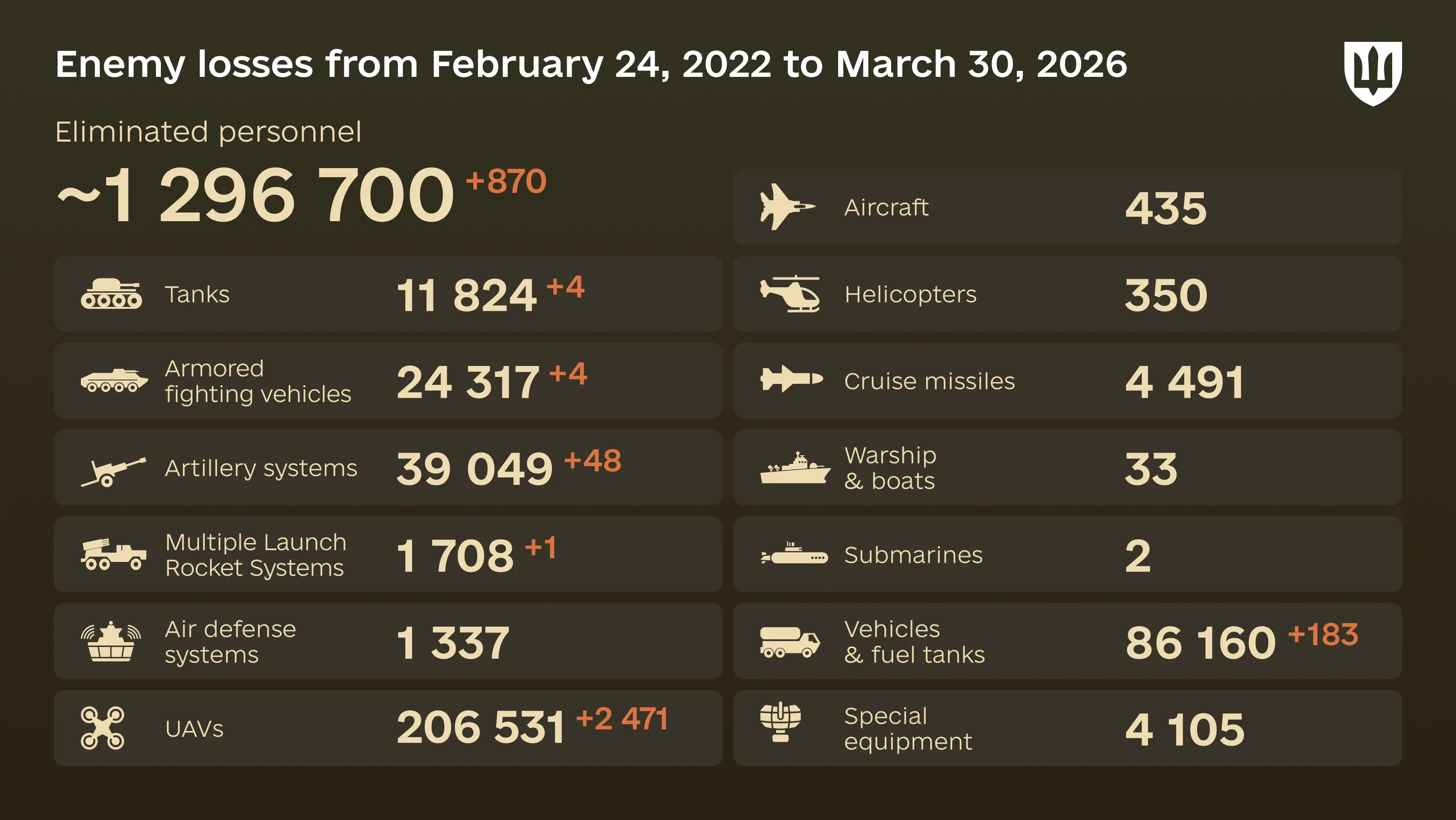 Enemy losses from February 24, 2022 to March 30, 2026

Eliminated personnel

~1 296 700 +870

Tanks 11 824 +4

Armored fighting vehicles 24 317 +4

Artillery systems 39 049 +48

Multiple Launch Rocket Systems 1 708 +1

Air defense systems 1 337

UAVs 206 531 +2 471

Aircraft 435

Helicopters 350

Cruise missiles 4 491

Warship & boats 33

Submarines 2

Vehicles & fuel tanks 86 160 +183

Special equipment 4 105