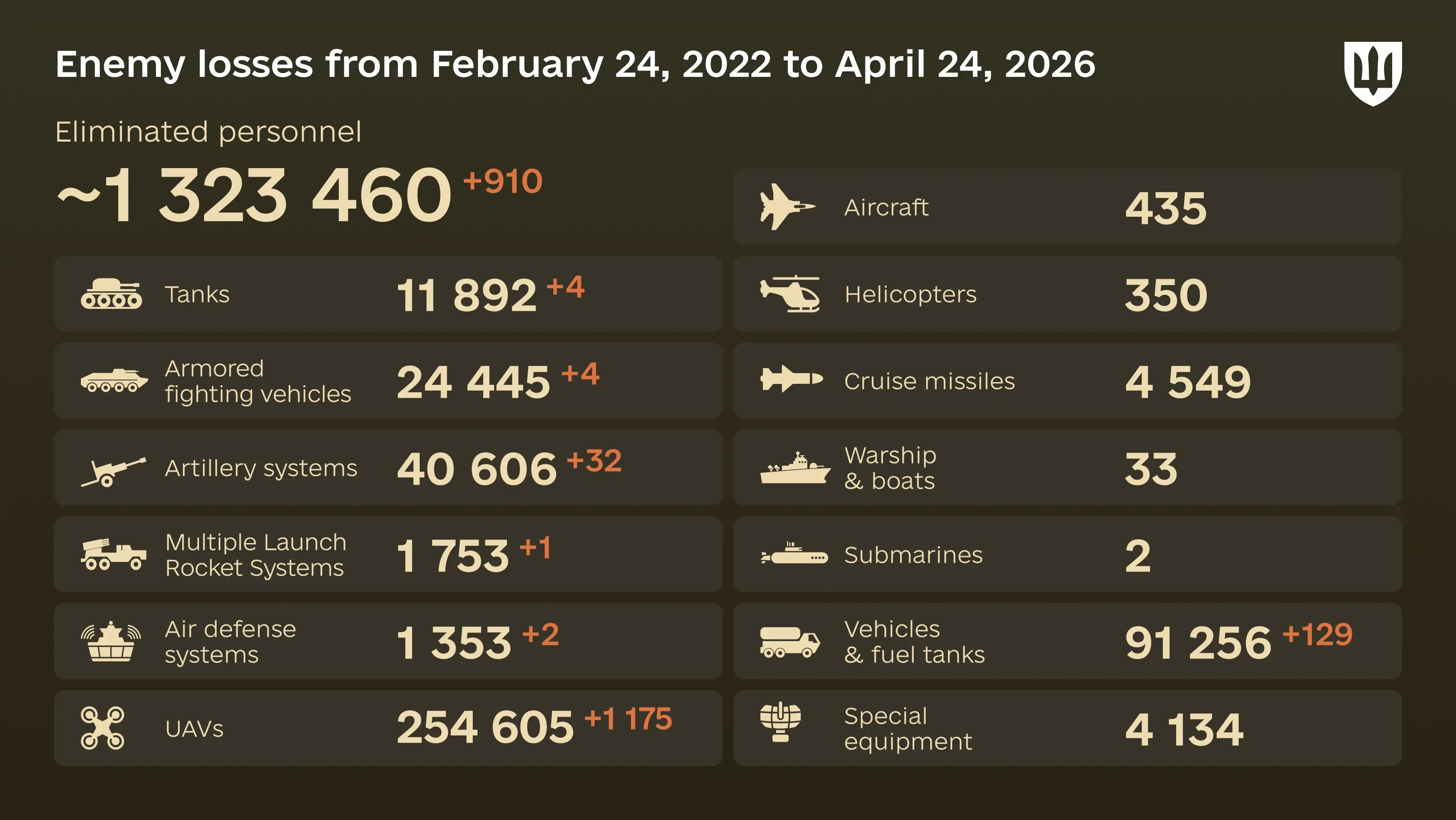 Enemy losses from February 24, 2022 to April 24, 2026

Eliminated personnel
~1 323 460 +910

Tanks 11 892 +4

Armored fighting vehicles 24 445 +4

Artillery systems 40 606 +32

Multiple Launch Rocket Systems 1 753 +1

Air defense systems 1 353 +2

UAVs 254 605 +1 175

Aircraft 435

Helicopters 350

Cruise missiles 4 549

Warship & boats 33

Submarines 2

Vehicles & fuel tanks 91 256 +129

Special equipment 4 134