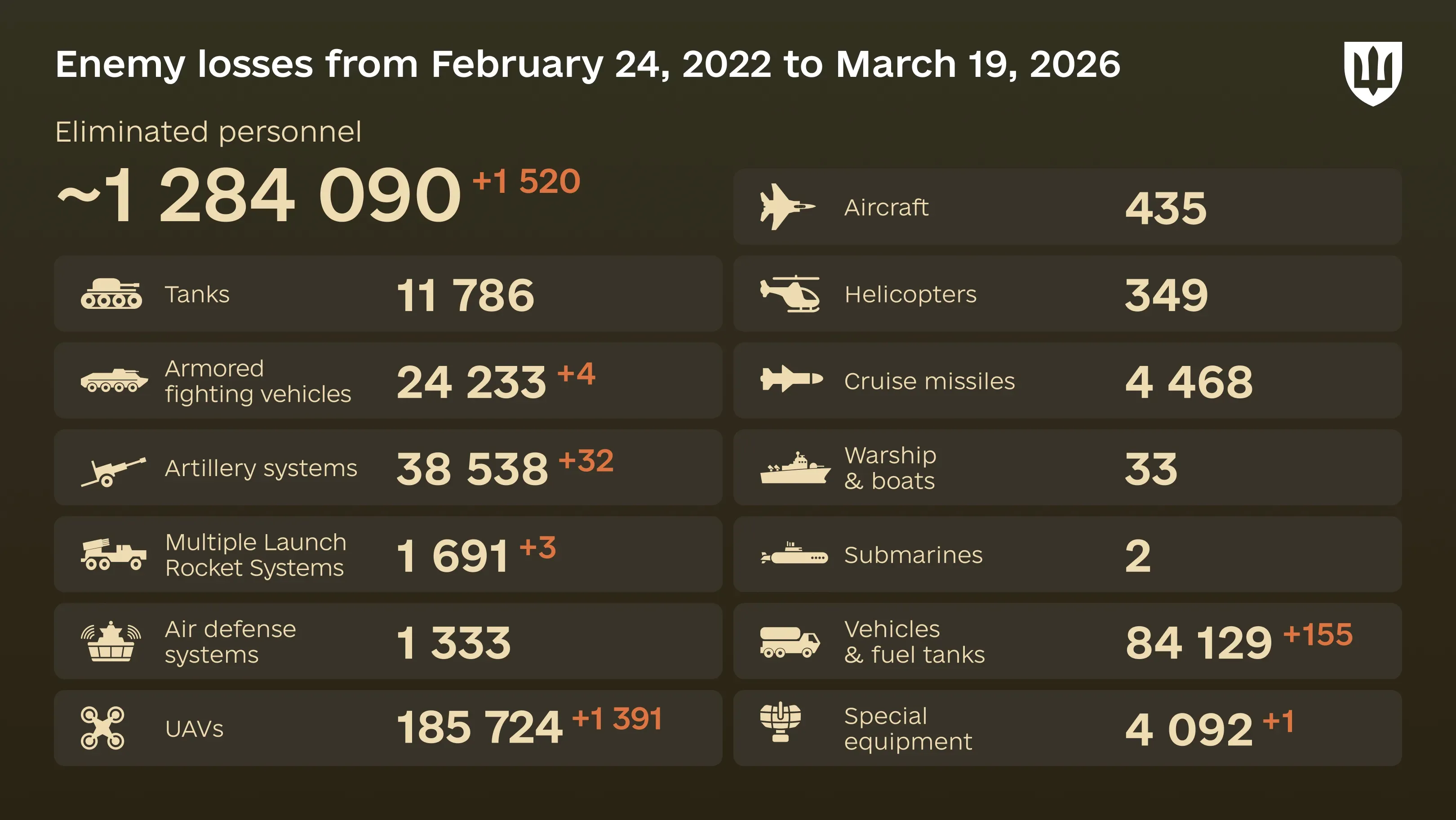 Enemy losses from February 24, 2022 to March 19, 2026

Eliminated personnel

~1 284 090 +1 520

Tanks 11 786

Armored fighting vehicles 24 233 +4

Artillery systems 38 538 +32

Multiple Launch Rocket Systems 1 691 +3

Air defense systems 1 333

UAVs 185 724 +1 391

Aircraft 435

Helicopters 349

Cruise missiles 4 468

Warship & boats 33

Submarines 2

Vehicles & fuel tanks 84 129 +155

Special equipment 4 092 +1