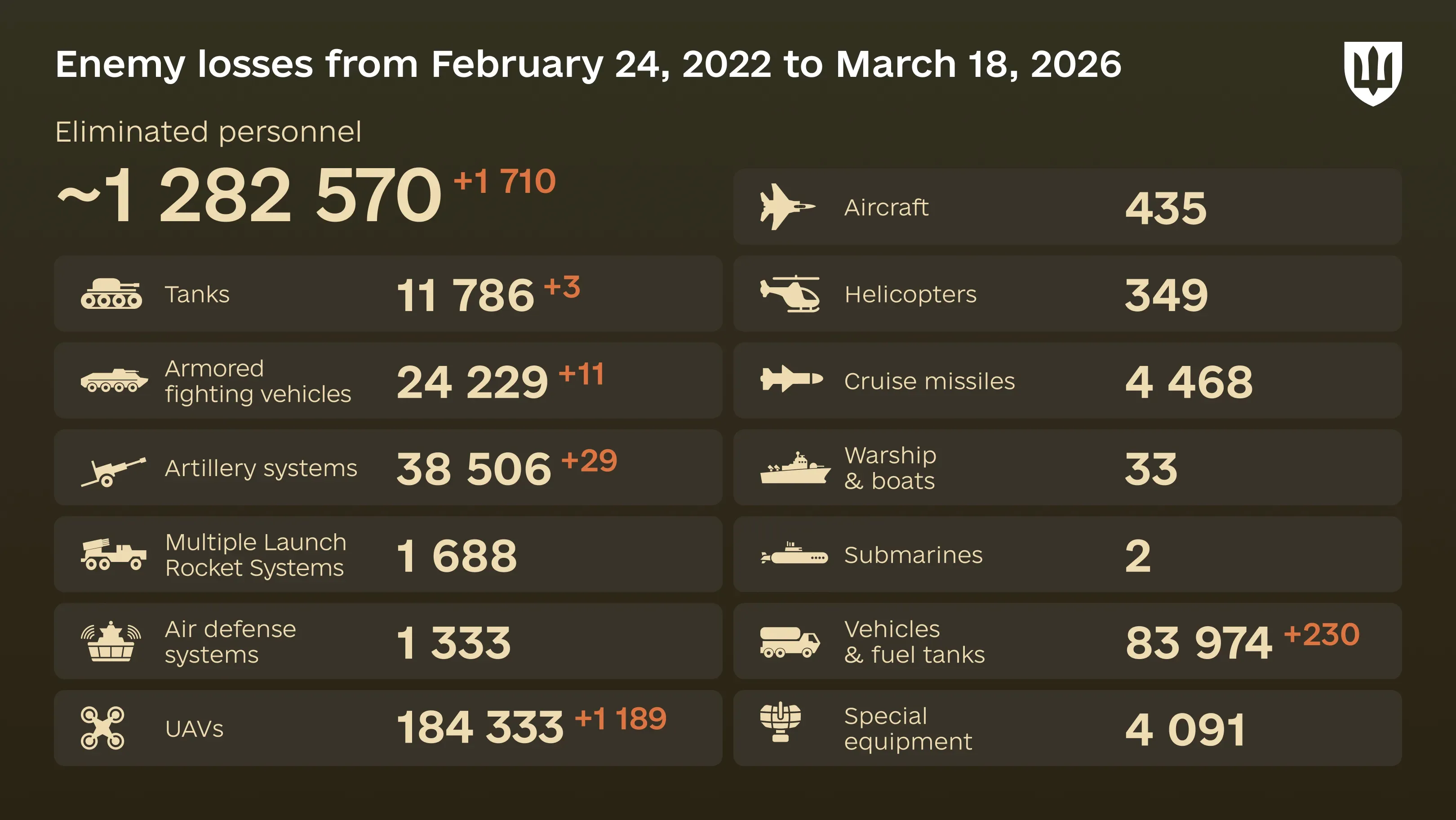 Enemy losses from February 24, 2022 to March 18, 2026

Eliminated personnel

~1 282 570 +1 710

Tanks 11 786 +3

Armored fighting vehicles 24 229 +11

Artillery systems 38 506 +29

Multiple Launch Rocket Systems 1 688

Air defense systems 1 333

UAVs 184 333 +1 189

Aircraft 435

Helicopters 349

Cruise missiles 4 468

Warship & boats 33

Submarines 2

Vehicles & fuel tanks 83 974 +230

Special equipment 4 091