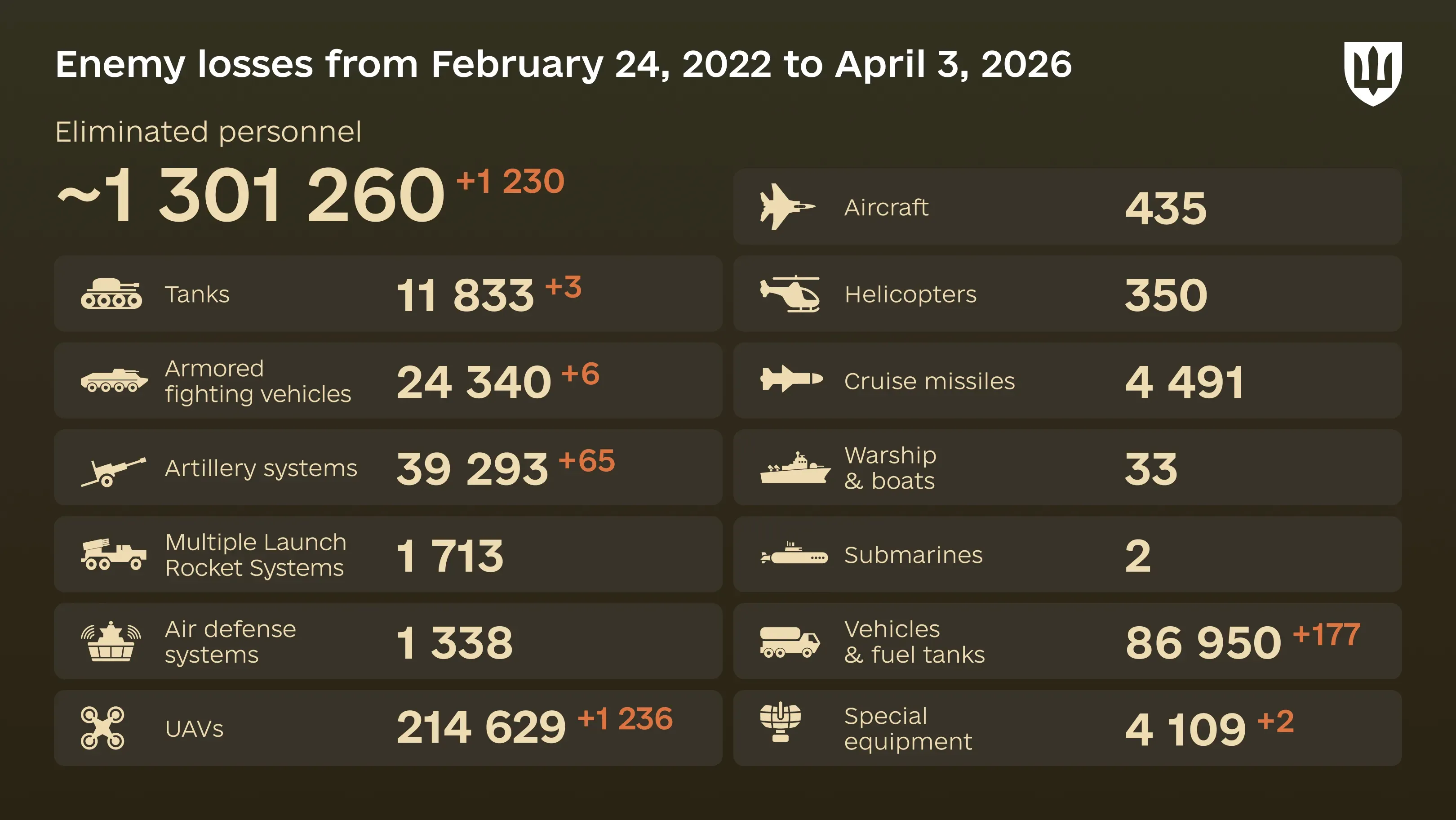 Enemy losses from February 24, 2022 to April 3, 2026

Eliminated personnel
~1 301 260 +1 230

Tanks 11 833 +3

Armored fighting vehicles 24 340 +6

Artillery systems 39 293 +65

Multiple Launch Rocket Systems 1 713

Air defense systems 1 338

UAVs 214 629 +1 236

Aircraft 435

Helicopters 350

Cruise missiles 4 491

Warship & boats 33

Submarines 2

Vehicles & fuel tanks 86 950 +177

Special equipment 4 109 +2