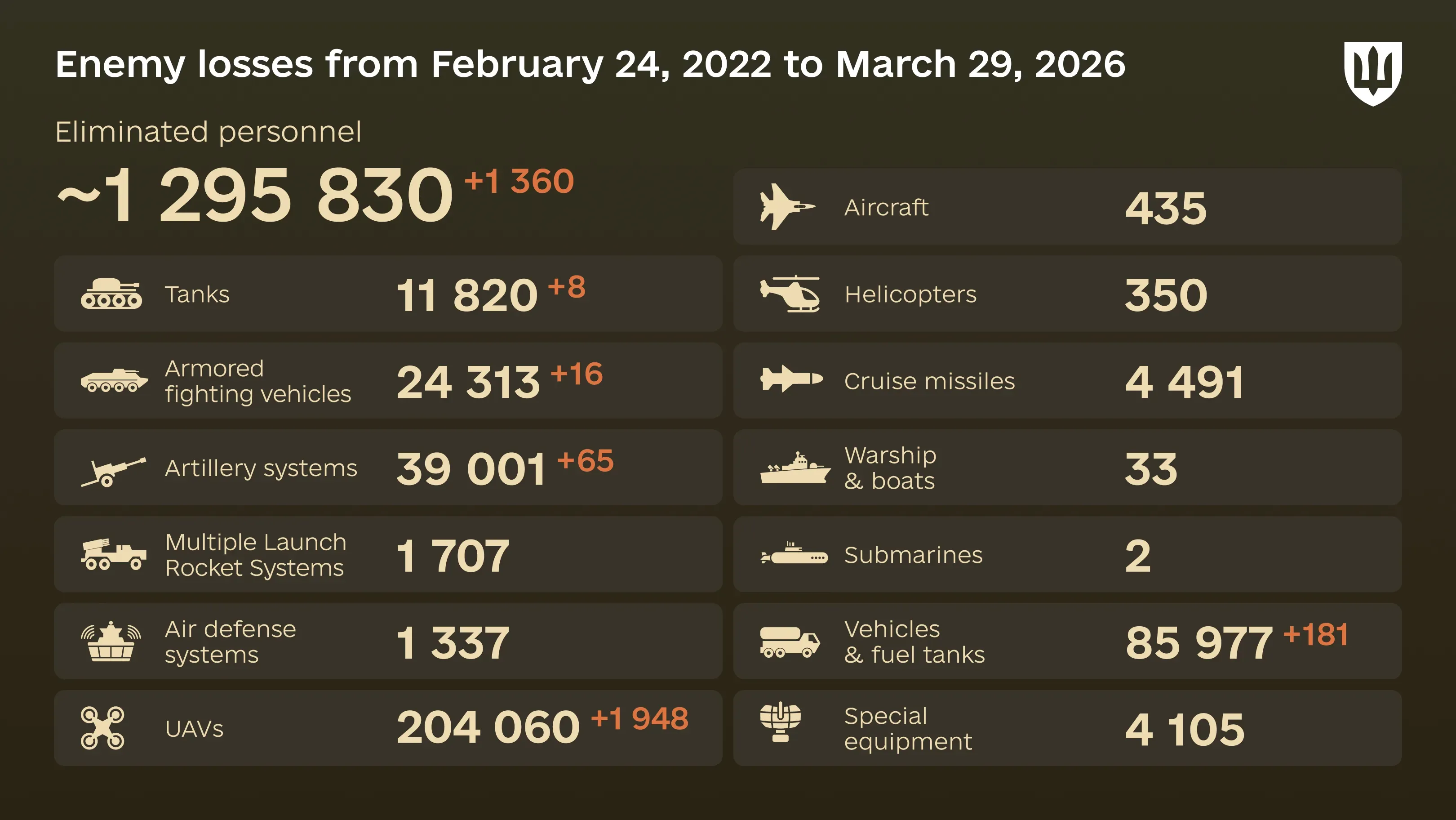 Enemy losses from February 24, 2022 to March 29, 2026

Eliminated personnel

~1 295 830 +1 360

Tanks 11 820 +8

Armored fighting vehicles 24 313 +16

Artillery systems 39 001 +65

Multiple Launch Rocket Systems 1 707

Air defense systems 1 337

UAVs 204 060 +1 948

Aircraft 435

Helicopters 350

Cruise missiles 4 491

Warship & boats 33

Submarines 2

Vehicles & fuel tanks 85 977 +181

Special equipment 4 105