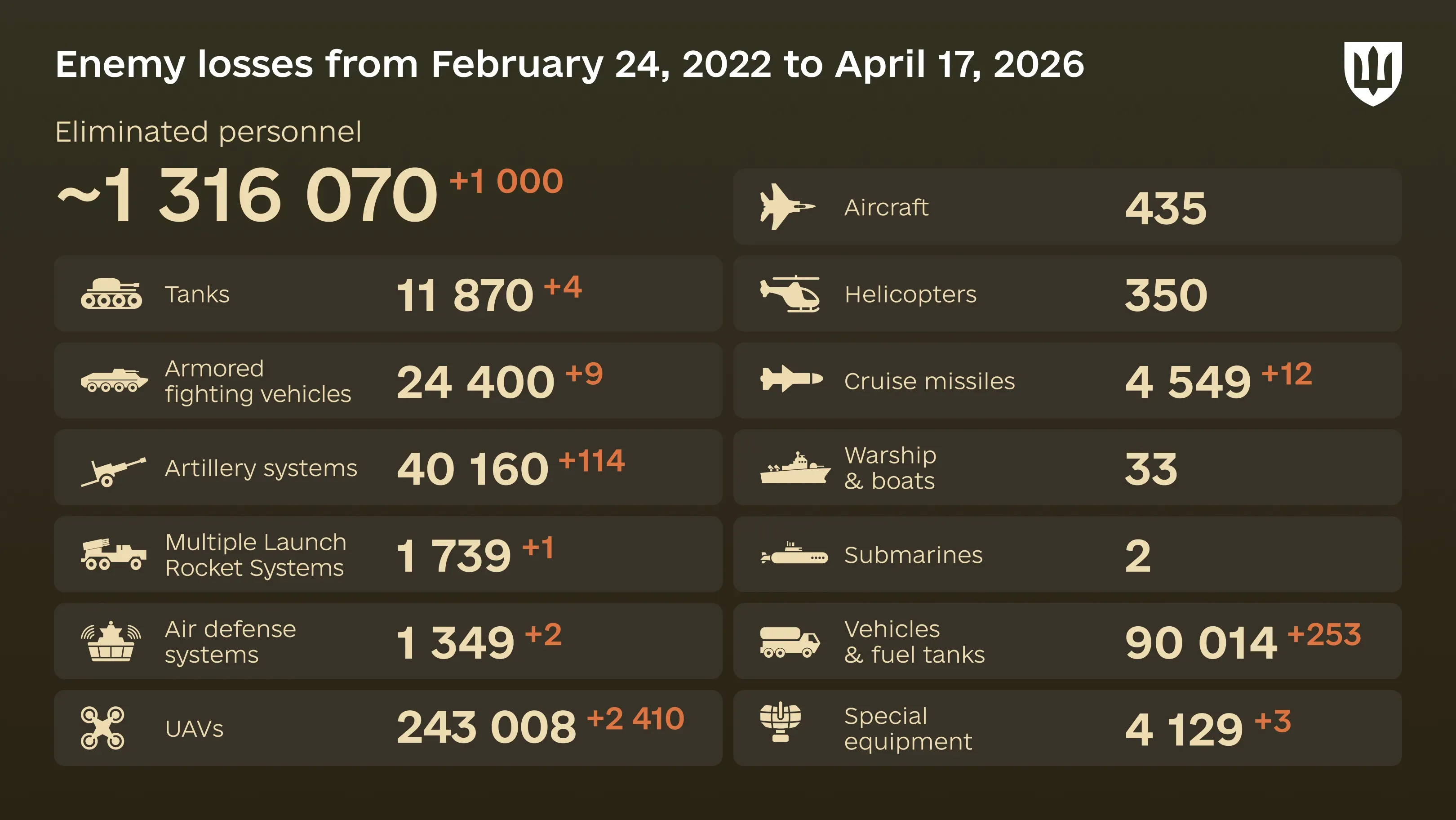 Enemy losses from February 24, 2022 to April 17, 2026

Eliminated personnel

~1 316 070 +1 000

Tanks 11 870 +4

Armored fighting vehicles 24 400 +9

Artillery systems 40 160 +114

Multiple Launch Rocket Systems 1 739 +1

Air defense systems 1 349 +2

UAVs 243 008 +2 410

Aircraft 435

Helicopters 350

Cruise missiles 4 549 +12

Warship & boats 33

Submarines 2

Vehicles & fuel tanks 90 014 +253

Special equipment 4 129 +3