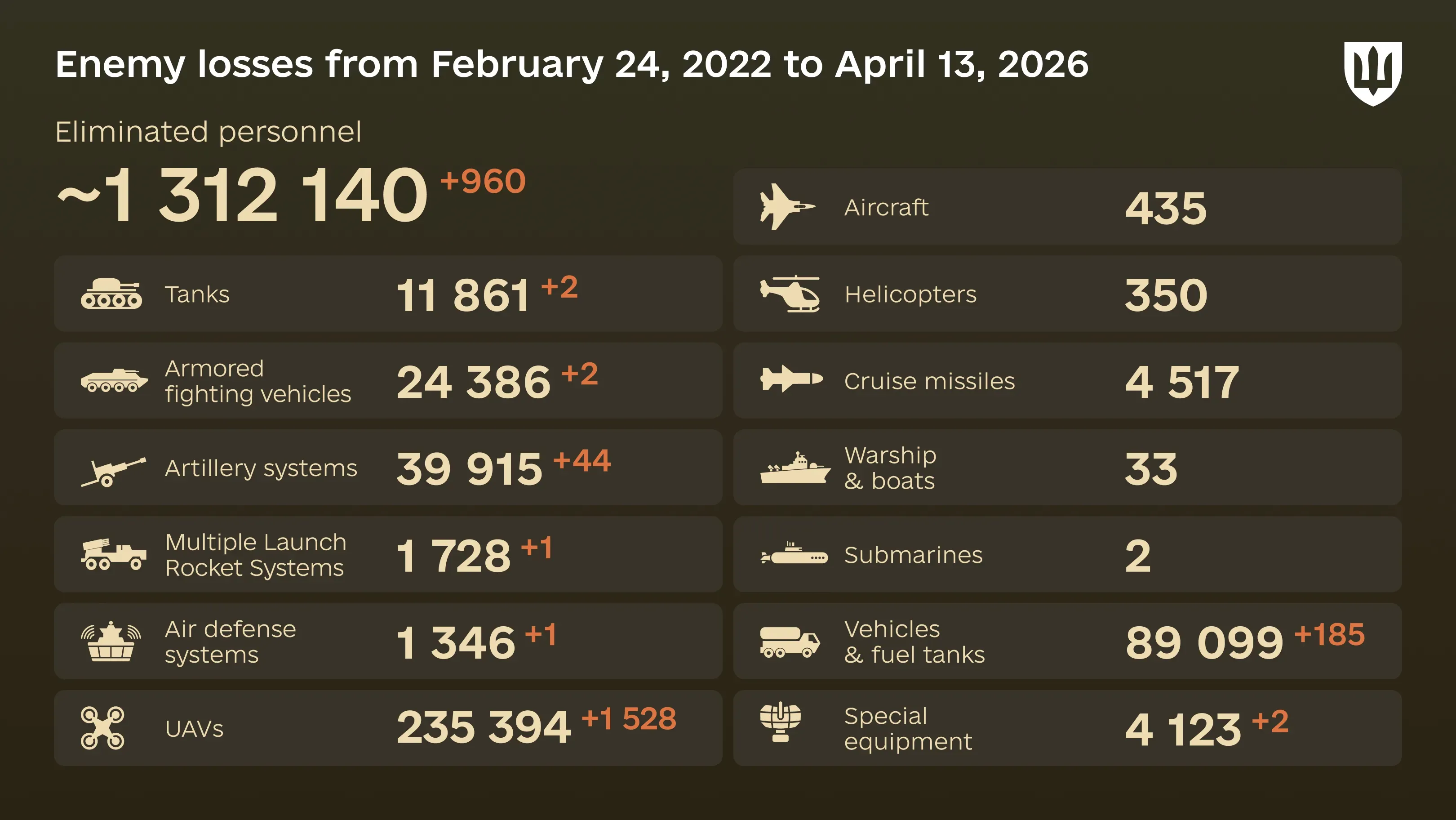 Enemy losses from February 24, 2022 to April 13, 2026

Eliminated personnel

~1 312 140 +960

Tanks 11 861 +2

Armored fighting vehicles 24 386 +2

Artillery systems 39 915 +44

Multiple Launch Rocket Systems 1 728 +1

Air defense systems 1 346 +1

UAVs 235 394 +1 528

Aircraft 435

Helicopters 350

Cruise missiles 4 517

Warship & boats 33

Submarines 2

Vehicles & fuel tanks 89 099 +185

Special equipment 4 123 +2