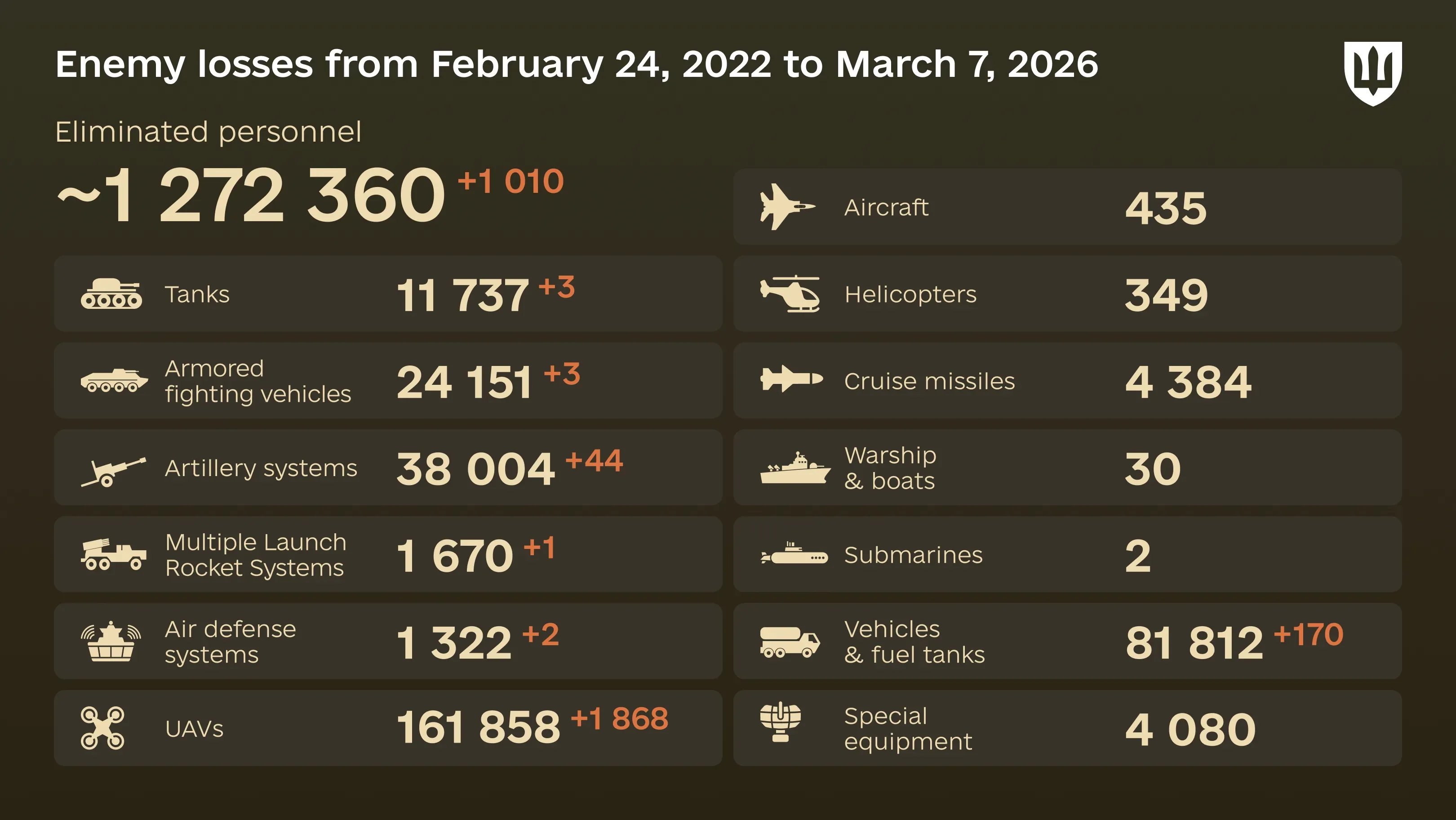 Enemy losses from February 24, 2022 to March 7, 2026

Eliminated personnel

~1 272 360 +1 010

Tanks 11 737 +3

Armored fighting vehicles 24 151 +3

Artillery systems 38 004 +44

Multiple Launch Rocket Systems 1 670 +1

Air defense systems 1 322 +2

UAVs 161 858 +1 868

Aircraft 435

Helicopters 349

Cruise missiles 4 384

Warship & boats 30

Submarines 2

Vehicles & fuel tanks 81 812 +170

Special equipment 4 080