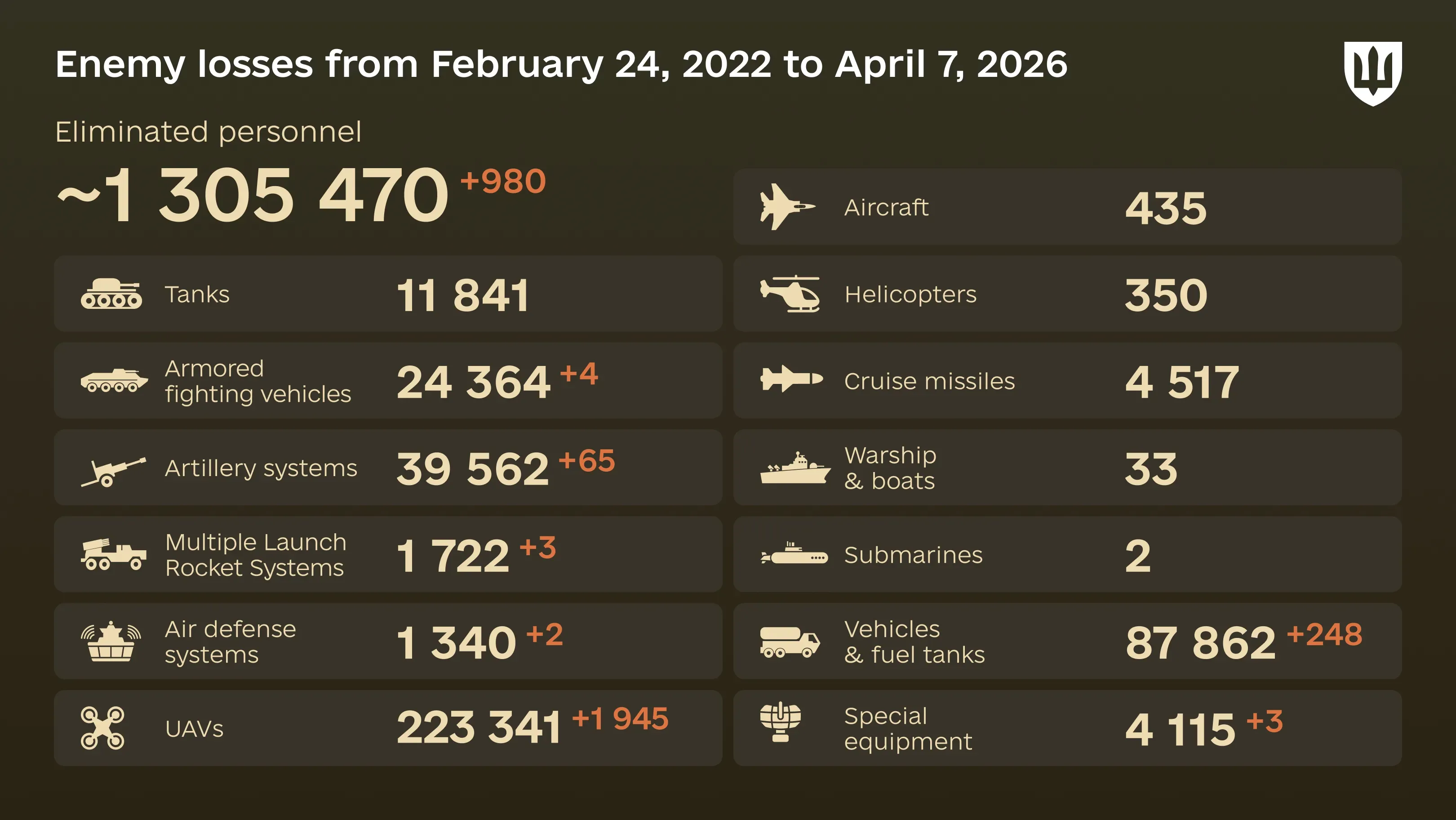 Enemy losses from February 24, 2022 to April 7, 2026

Eliminated personnel
~1 305 470 +980

Tanks 11 841

Armored fighting vehicles 24 364 +4

Artillery systems 39 562 +65

Multiple Launch Rocket Systems 1 722 +3

Air defense systems 1 340 +2

UAVs 223 341 +1 945

Aircraft 435

Helicopters 350

Cruise missiles 4 517

Warship & boats 33

Submarines 2

Vehicles & fuel tanks 87 862 +248

Special equipment 4 115 +3